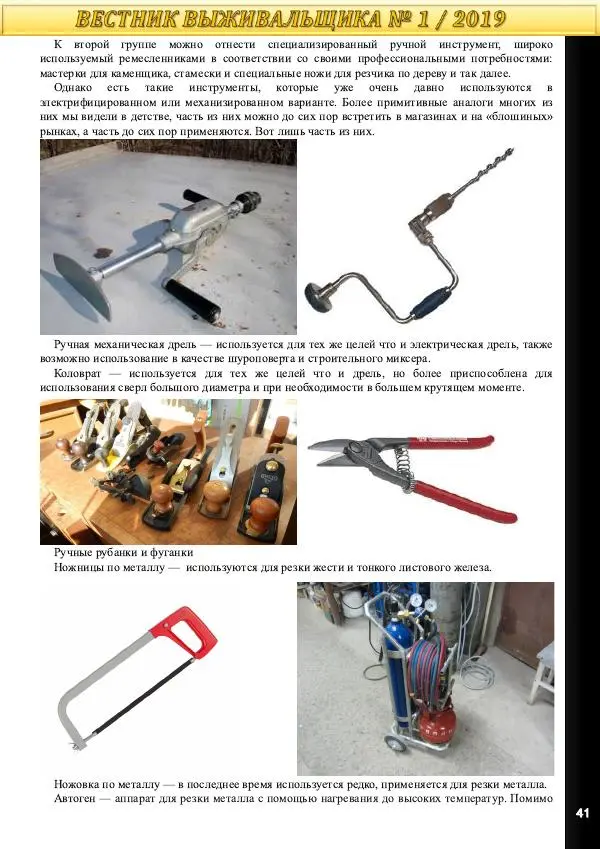 ВЕСТНИК ВЫЖИВАЛЬЩИКА № 1 / 2019

К второй группе можно отнести специализированный ручной инструмент, широко используемый ремесленниками в соответствии со своими профессиональными потребностями: мастерки для каменщика, стамески и специальные ножи для резчика по дереву и так далее.

Однако есть такие инструменты, которые уже очень давно используются в электрифицированном или механизированном варианте. Более примитивные аналоги многих из них мы видели в детстве, часть из них можно до сих пор встретить в магазинах и на «блошиных» рынках, а часть до сих пор применяются. Вот лишь часть из них.

Ручная механическая дрель — используется для тех же целей что и электрическая дрель, также возможно использование в качестве шуроповерта и строительного миксера.

Коловрат — используется для тех же целей что и дрель, но более приспособлена для использования сверл большого диаметра и при необходимости в большем крутящем моменте.

Ручные рубанки и фуганки

Ножницы по металлу — используются для резки жести и тонкого листового железа.

Ножовка по металлу — в последнее время используется редко, применяется для резки металла.

Автоген — аппарат для резки металла с помощью нагревания до высоких температур. Помимо

41