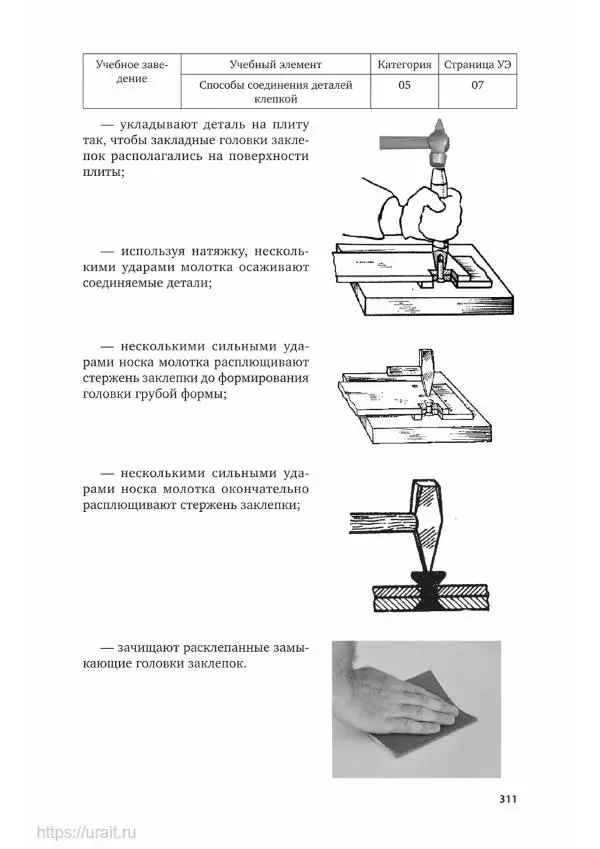 | Учебное заведение | Учебный элемент | Категория | Страница УЭ |
|---|---|---|---|
| | Способы соединения деталей клепкой | 05 | 07 |

— укладывают деталь на плиту так, чтобы закладные головки заклепок располагались на поверхности плиты;

— используя натяжку, несколькими ударами молотка осаживают соединяемые детали;

— несколькими сильными ударами носка молотка расплющивают стержень заклепки до формирования головки грубой формы;

— несколькими сильными ударами носка молотка окончательно расплющивают стержень заклепки;

— зачищают расклепанные замыкающие головки заклепок.

311

https://urait.ru