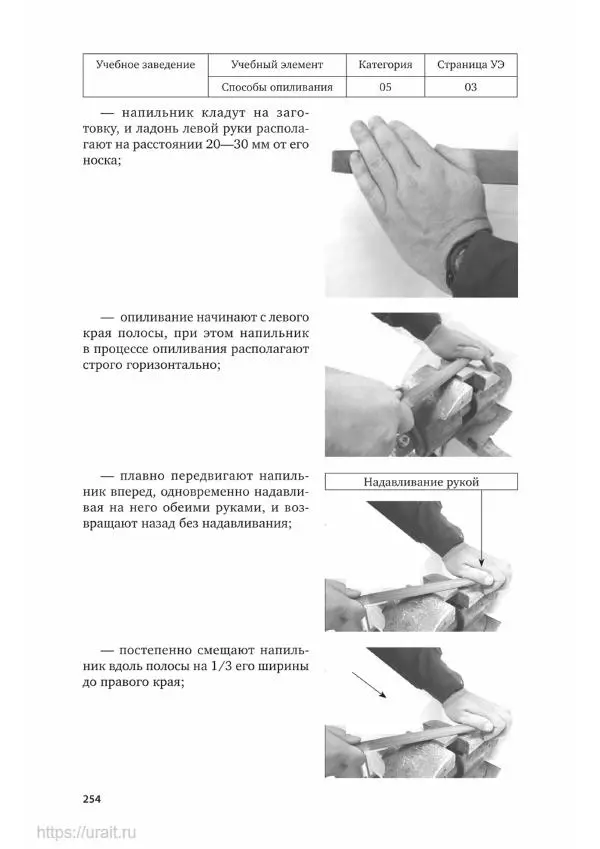 | Учебное заведение | Учебный элемент | Категория | Страница УЭ |
|---|---|---|---|
| | Способы опиливания | 05 | 03 |

— напильник кладут на заготовку, и ладонь левой руки располагают на расстоянии 20—30 мм от его носка;

— опиливание начинают с левого края полосы, при этом напильник в процессе опиливания располагают строго горизонтально;

— плавно передвигают напильник вперед, одновременно надавливая на него обеими руками, и возвращают назад без надавливания;

Надавливание рукой

— постепенно смещают напильник вдоль полосы на 1/3 его ширины до правого края;

254

https://urait.ru