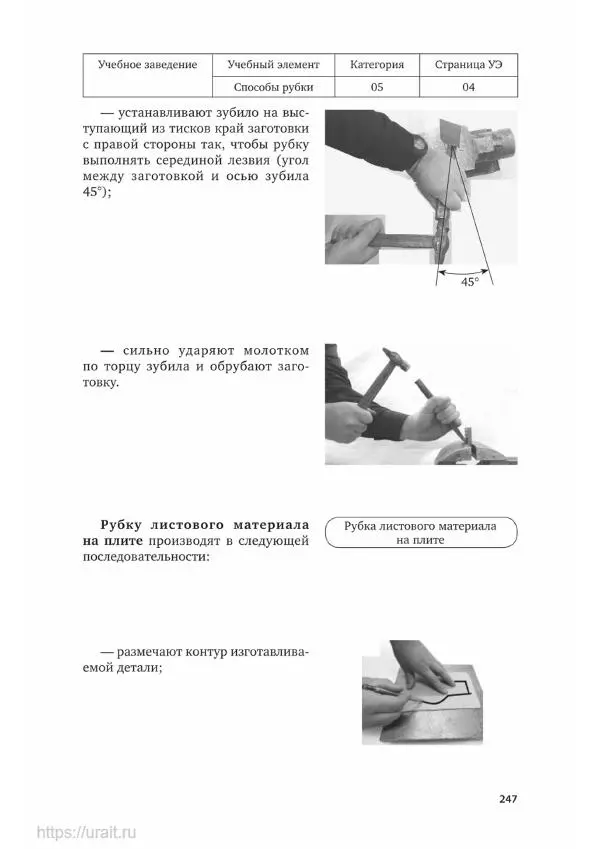 | Учебное заведение | Учебный элемент | Категория | Страница УЭ |
|---|---|---|---|
| | Способы рубки | 05 | 04 |

— устанавливают зубило на выступающий из тисков край заготовки с правой стороны так, чтобы рубку выполнять серединой лезвия (угол между заготовкой и осью зубила 45°);

45°

— сильно ударяют молотком по торцу зубила и обрубают заготовку.

**Рубку листового материала на плите** производят в следующей последовательности:

Рубка листового материала на плите

— размечают контур изготавливаемой детали;

247

https://urait.ru