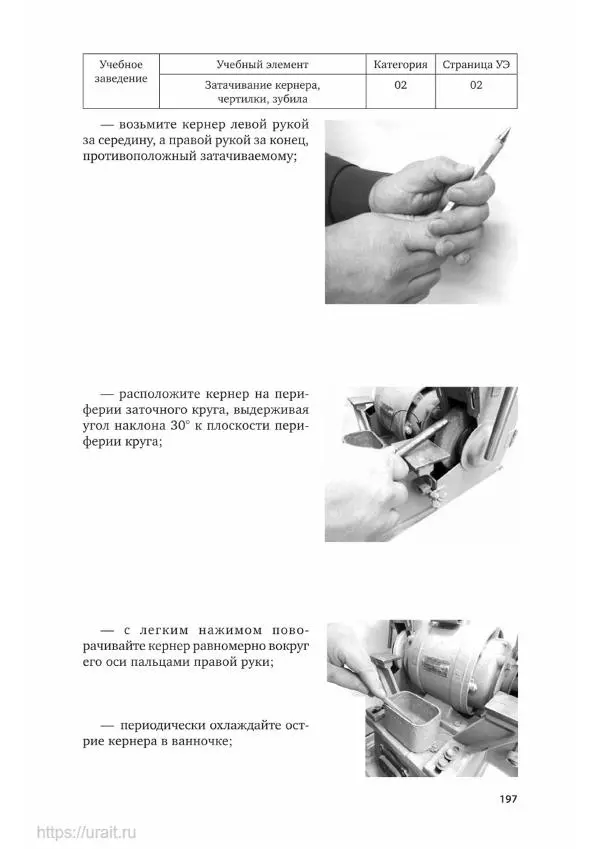 | Учебное заведение | Учебный элемент | Категория | Страница УЭ |
|---|---|---|---|
| | Затачивание кернера, чертилки, зубила | 02 | 02 |

— возьмите кернер левой рукой за середину, а правой рукой за конец, противоположный затачиваемому;

— расположите кернер на периферии заточного круга, выдерживая угол наклона 30° к плоскости периферии круга;

— с легким нажимом поворачивайте кернер равномерно вокруг его оси пальцами правой руки;

— периодически охлаждайте острие кернера в ванночке;

197

https://urait.ru