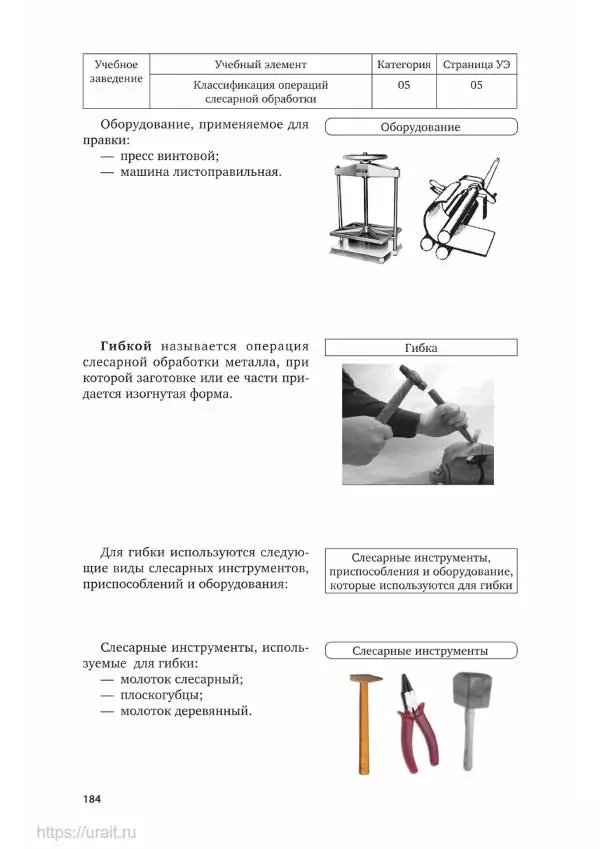 | Учебное заведение | Учебный элемент | Категория | Страница УЭ |
|---|---|---|---|
| | Классификация операций слесарной обработки | 05 | 05 |

Оборудование, применяемое для правки:
— пресс винтовой;
— машина листоправильная.

Оборудование

**Гибкой** называется операция слесарной обработки металла, при которой заготовке или ее части придается изогнутая форма.

Гибка

Для гибки используются следующие виды слесарных инструментов, приспособлений и оборудования:

Слесарные инструменты, приспособления и оборудование, которые используются для гибки

Слесарные инструменты, используемые для гибки:
— молоток слесарный;
— плоскогубцы;
— молоток деревянный.

Слесарные инструменты

184

https://urait.ru