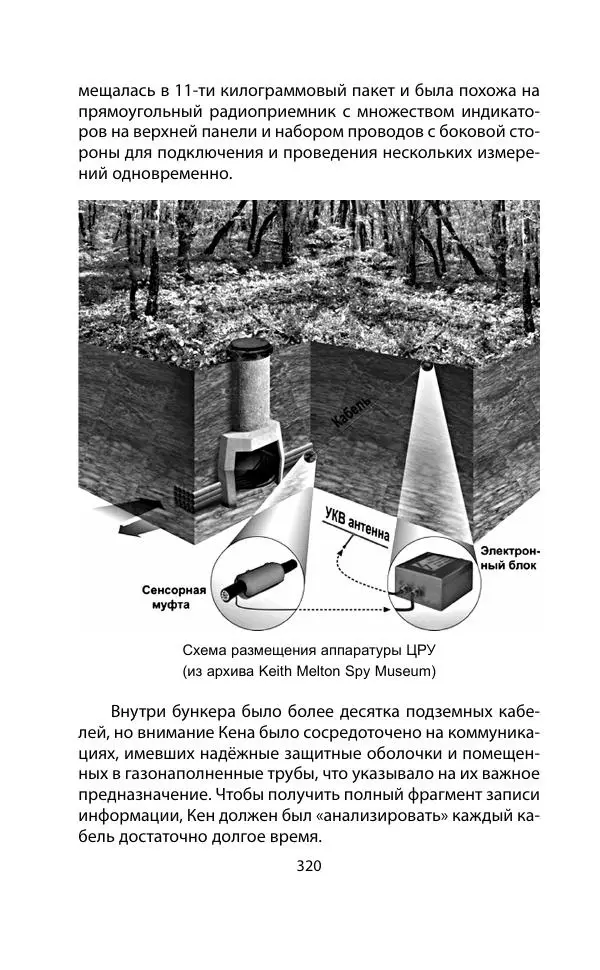 мещалась в 11-ти килограммовый пакет и была похожа на прямоугольный радиоприемник с множеством индикаторов на верхней панели и набором проводов с боковой стороны для подключения и проведения нескольких измерений одновременно.

Кабель

УКВ антенна

Электронный блок

Сенсорная муфта

Схема размещения аппаратуры ЦРУ
(из архива Keith Melton Spy Museum)

Внутри бункера было более десятка подземных кабелей, но внимание Кена было сосредоточено на коммуникациях, имевших надёжные защитные оболочки и помещенных в газонаполненные трубы, что указывало на их важное предназначение. Чтобы получить полный фрагмент записи информации, Кен должен был «анализировать» каждый кабель достаточно долгое время.

320