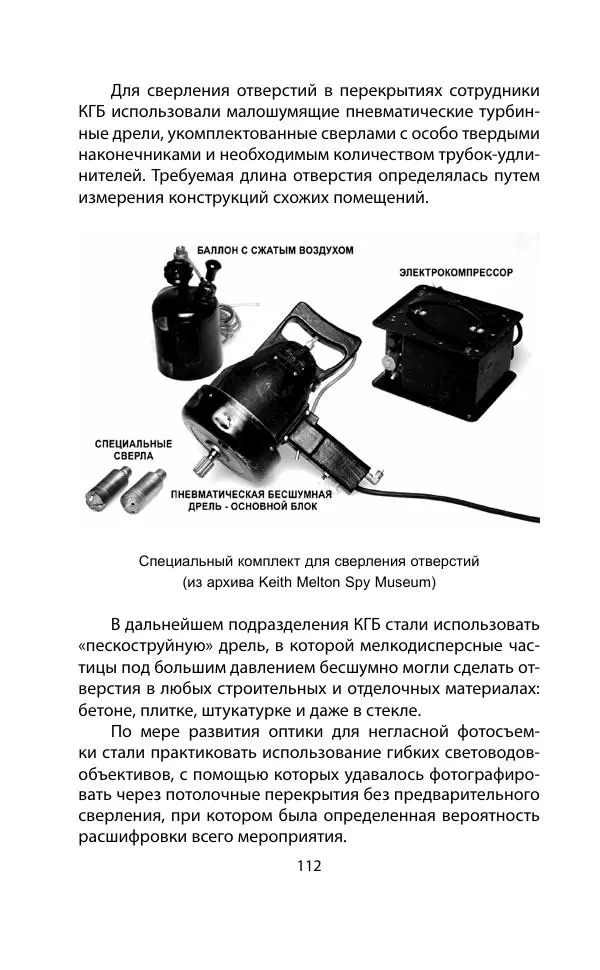 Для сверления отверстий в перекрытиях сотрудники КГБ использовали малошумящие пневматические турбинные дрели, укомплектованные сверлами с особо твердыми наконечниками и необходимым количеством трубок-удлинителей. Требуемая длина отверстия определялась путем измерения конструкций схожих помещений.

БАЛЛОН С СЖАТЫМ ВОЗДУХОМ

ЭЛЕКТРОКОМПРЕССОР

СПЕЦИАЛЬНЫЕ СВЕРЛА

ПНЕВМАТИЧЕСКАЯ БЕСШУМНАЯ ДРЕЛЬ - ОСНОВНОЙ БЛОК

Специальный комплект для сверления отверстий (из архива Keith Melton Spy Museum)

В дальнейшем подразделения КГБ стали использовать «пескоструйную» дрель, в которой мелкодисперсные частицы под большим давлением бесшумно могли сделать отверстия в любых строительных и отделочных материалах: бетоне, плитке, штукатурке и даже в стекле.

По мере развития оптики для негласной фотосъемки стали практиковать использование гибких световодов-объективов, с помощью которых удавалось фотографировать через потолочные перекрытия без предварительного сверления, при котором была определенная вероятность расшифровки всего мероприятия.

112