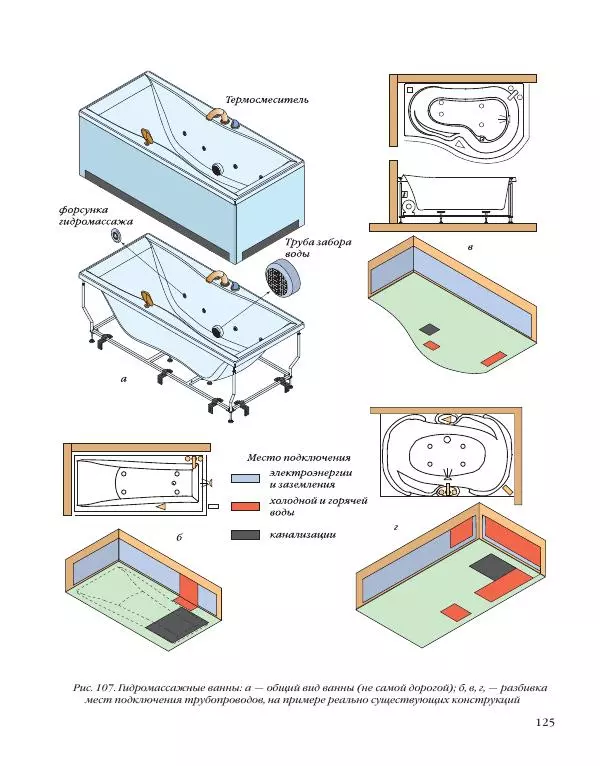 Термосмеситель

форсунка гидромассажа

Труба забора воды

а

в

Место подключения

электроэнергии и заземления

холодной и горячей воды

канализации

б

г

Рис. 107. Гидромассажные ванны: а — общий вид ванны (не самой дорогой); б, в, г, — разбивка мест подключения трубопроводов, на примере реально существующих конструкций

125