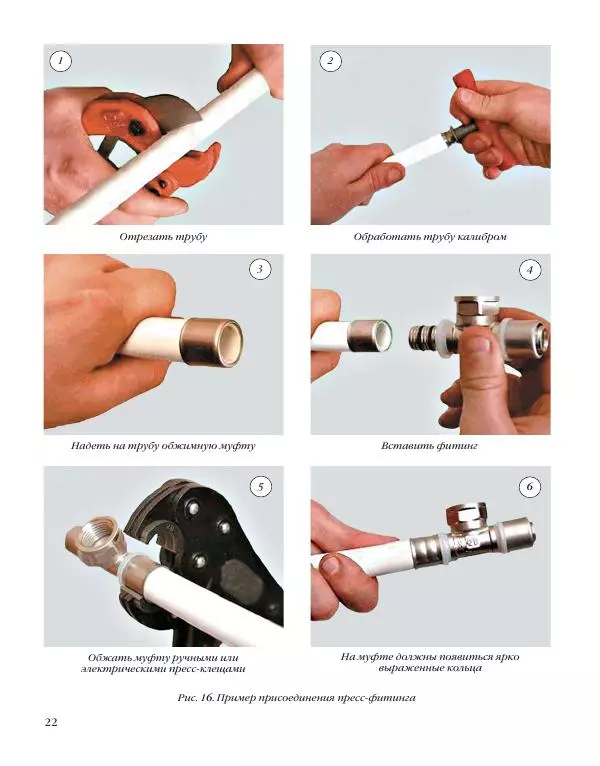 1

Отрезать трубу

2

Обработать трубу калибром

3

Надеть на трубу обжимную муфту

4

Вставить фитинг

5

Обжать муфту ручными или электрическими пресс-клещами

6

На муфте должны появиться ярко выраженные кольца

Рис. 16. Пример присоединения пресс-фитинга

22