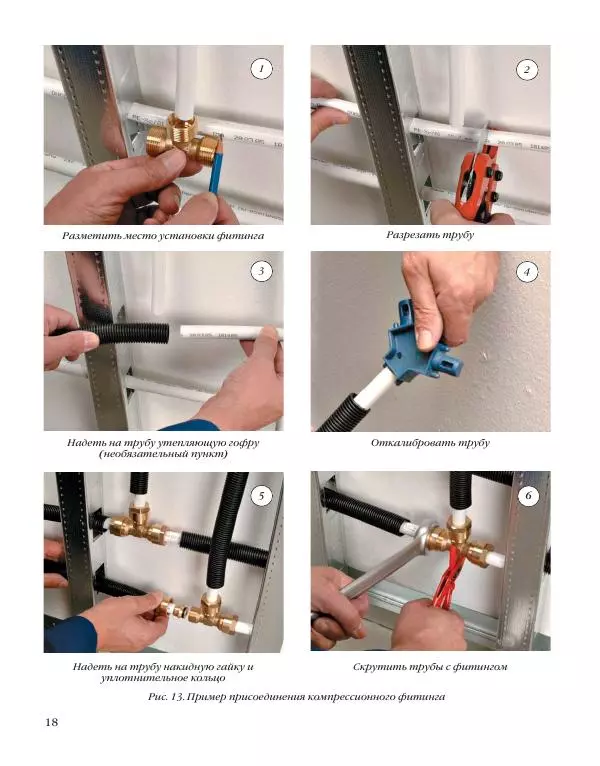 1

Разметить место установки фитинга

2

Разрезать трубу

3

Надеть на трубу утепляющую гофру (необязательный пункт)

4

Откалибровать трубу

5

Надеть на трубу накидную гайку и уплотнительное кольцо

6

Скрутить трубы с фитингом

Рис. 13. Пример присоединения компрессионного фитинга

18